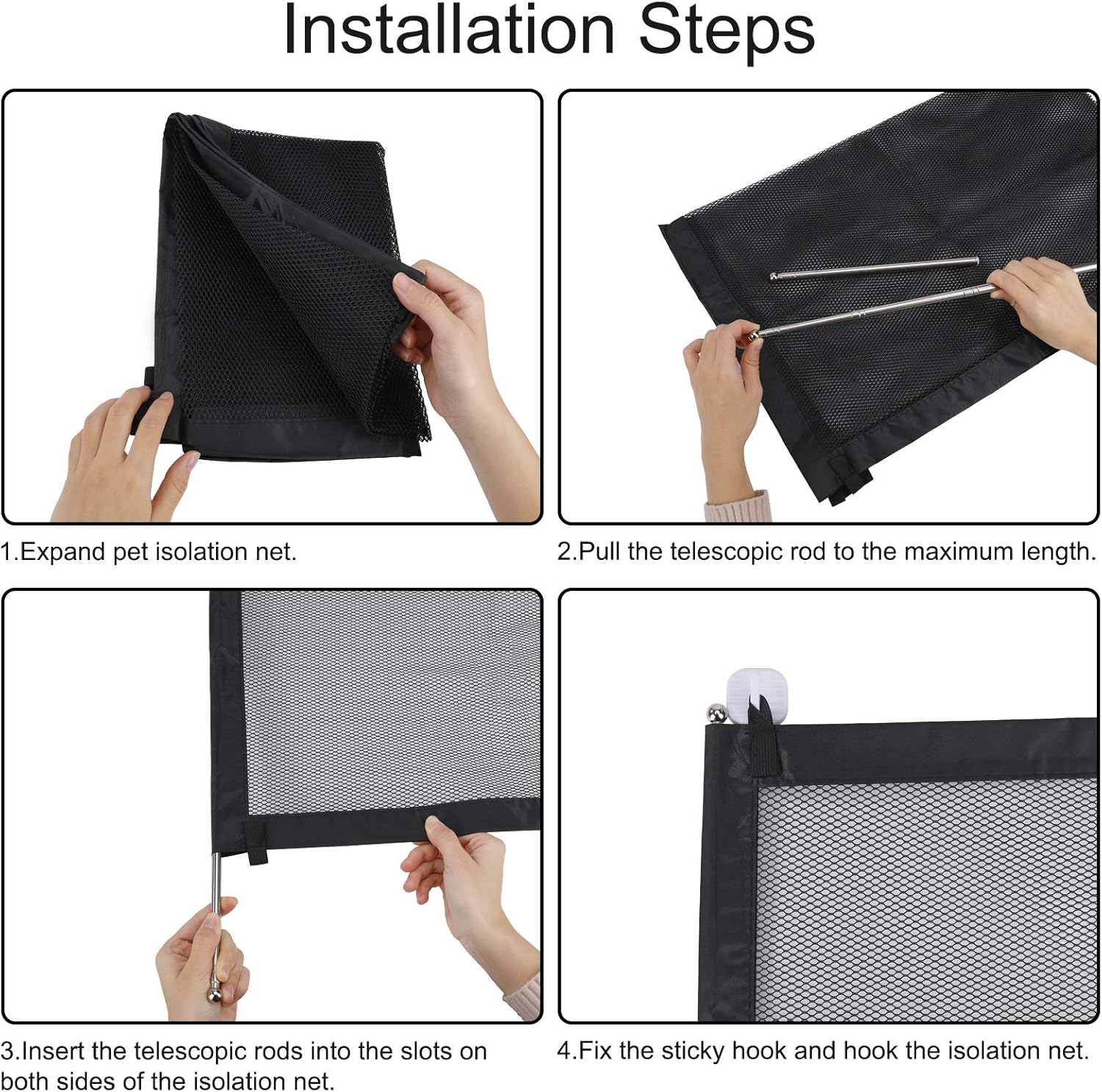 Installation Steps

1.Expand pet isolation net.

2.Pull the telescopic rod to the maximum length.

3.Insert the telescopic rods into the slots on both sides of the isolation net.

4.Fix the sticky hook and hook the isolation net.